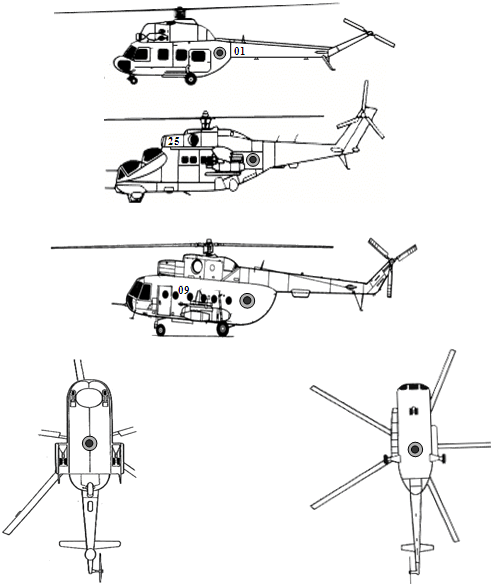 01

25

09